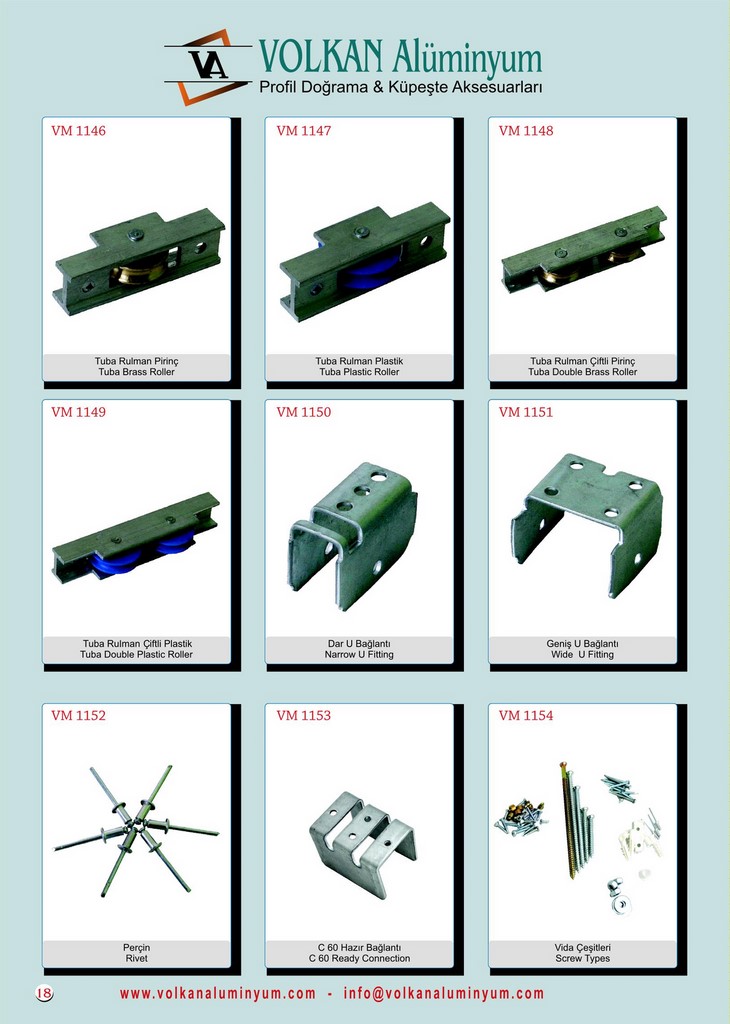 VA VOLKAN Alüminyum
Profil Doğrama & Küpeşte Aksesuarları

VM 1146
Tuba Rulman Pirinç
Tuba Brass Roller

VM 1147
Tuba Rulman Plastik
Tuba Plastic Roller

VM 1148
Tuba Rulman Çiftli Pirinç
Tuba Double Brass Roller

VM 1149
Tuba Rulman Çiftli Plastik
Tuba Double Plastic Roller

VM 1150
Dar U Bağlantı
Narrow U Fitting

VM 1151
Geniş U Bağlantı
Wide U Fitting

VM 1152
Perçin
Rivet

VM 1153
C 60 Hazır Bağlantı
C 60 Ready Connection

VM 1154
Vida Çeşitleri
Screw Types

18
www.volkanaluminyum.com - info@volkanaluminyum.com