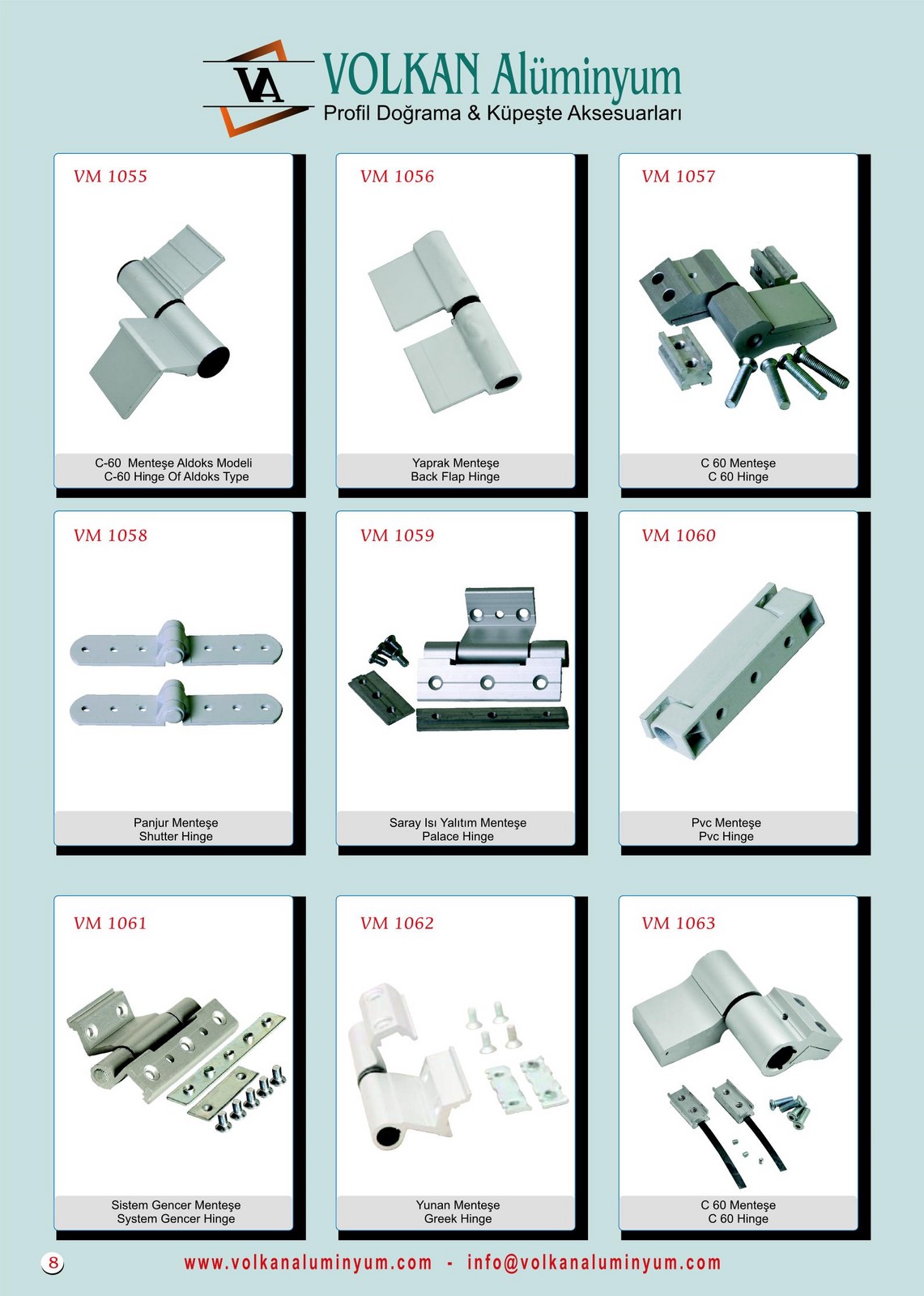 VA
VOLKAN Alüminyum
Profil Doğrama & Küpeşte Aksesuarları

VM 1055
C-60 Menteşe Aldoks Modeli
C-60 Hinge Of Aldoks Type

VM 1056
Yaprak Menteşe
Back Flap Hinge

VM 1057
C 60 Menteşe
C 60 Hinge

VM 1058
Panjur Menteşe
Shutter Hinge

VM 1059
Saray Isı Yalıtım Menteşe
Palace Hinge

VM 1060
Pvc Menteşe
Pvc Hinge

VM 1061
Sistem Gencer Menteşe
System Gencer Hinge

VM 1062
Yunan Menteşe
Greek Hinge

VM 1063
C 60 Menteşe
C 60 Hinge

8
www.volkanaluminyum.com - info@volkanaluminyum.com